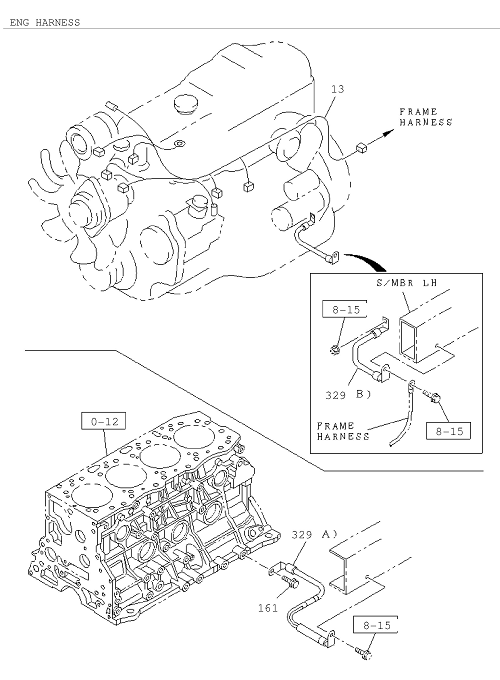 ENG HARNESS

13

FRAME HARNESS

S/MBR LH

8-15

329 B)

FRAME HARNESS

8-15

0-12

329 A)

161

8-15